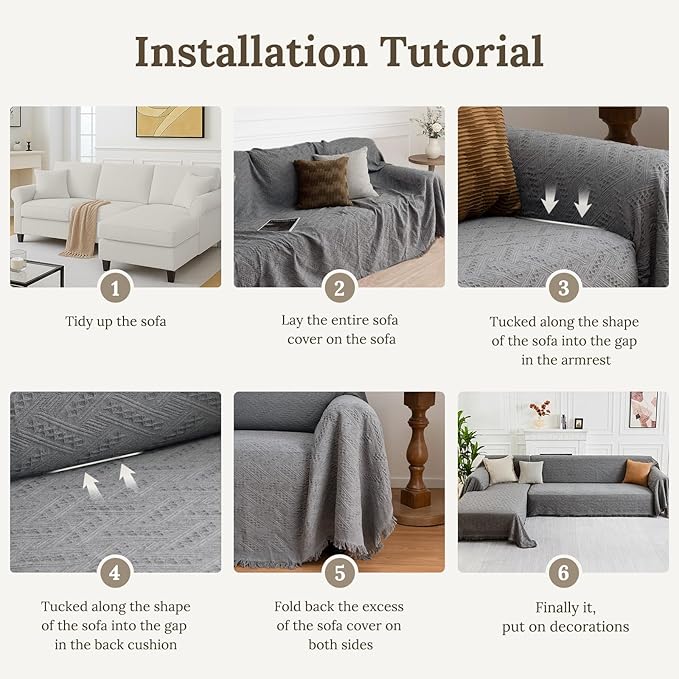 Installation Tutorial

1
Tidy up the sofa

2
Lay the entire sofa cover on the sofa

3
Tucked along the shape of the sofa into the gap in the armrest

4
Tucked along the shape of the sofa into the gap in the back cushion

5
Fold back the excess of the sofa cover on both sides

6
Finally it, put on decorations