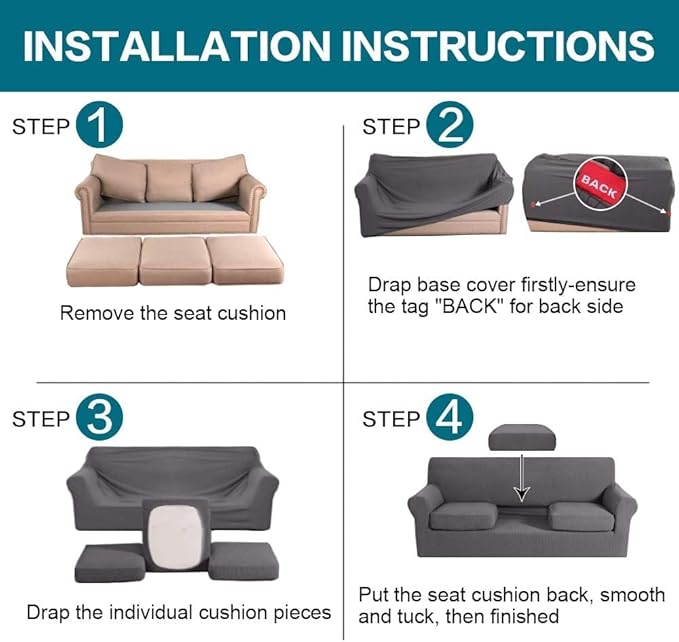 INSTALLATION INSTRUCTIONS

STEP 1

Remove the seat cushion

STEP 2

BACK

Drap base cover firstly-ensure the tag "BACK" for back side

STEP 3

Drap the individual cushion pieces

STEP 4

Put the seat cushion back, smooth and tuck, then finished